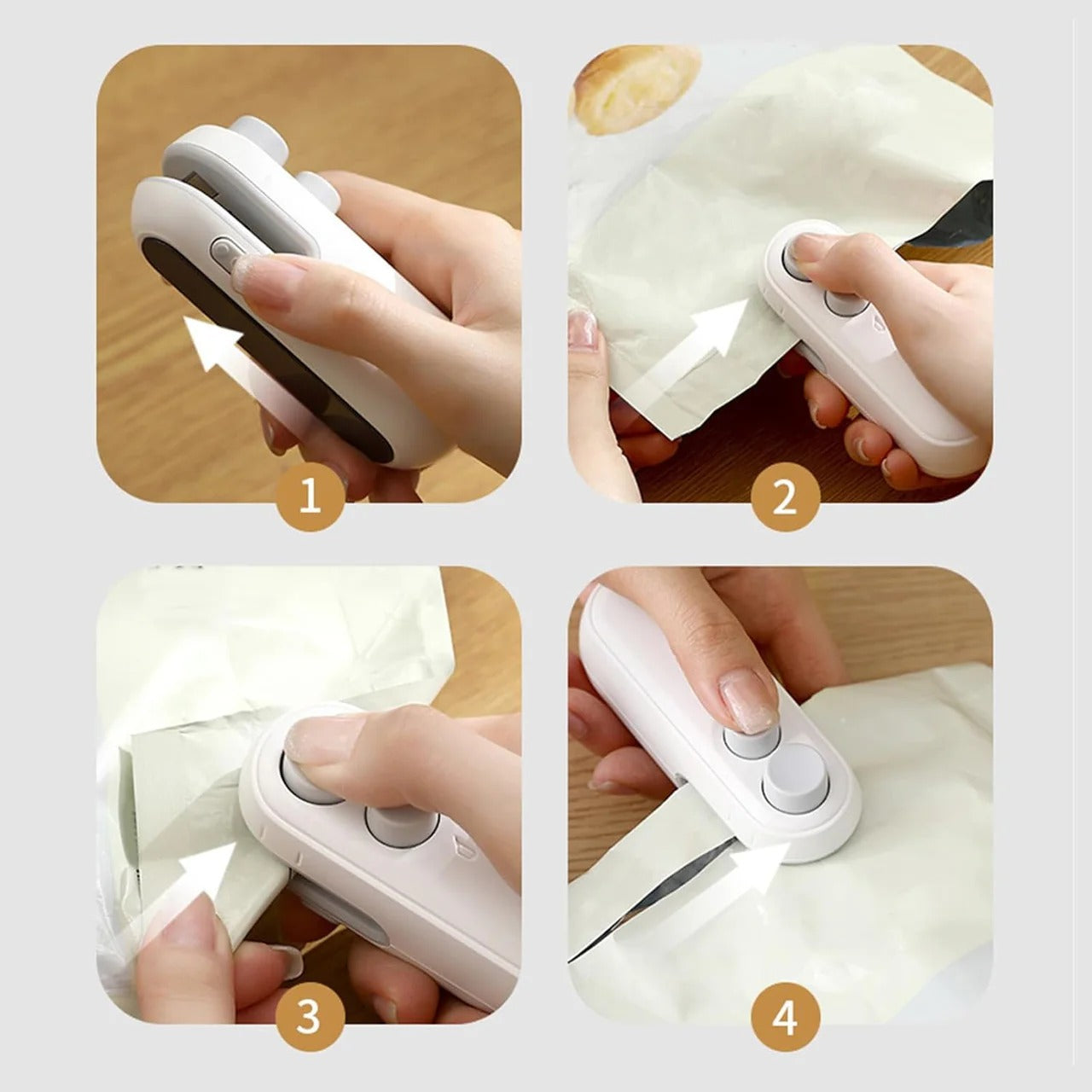 1

2

3

4